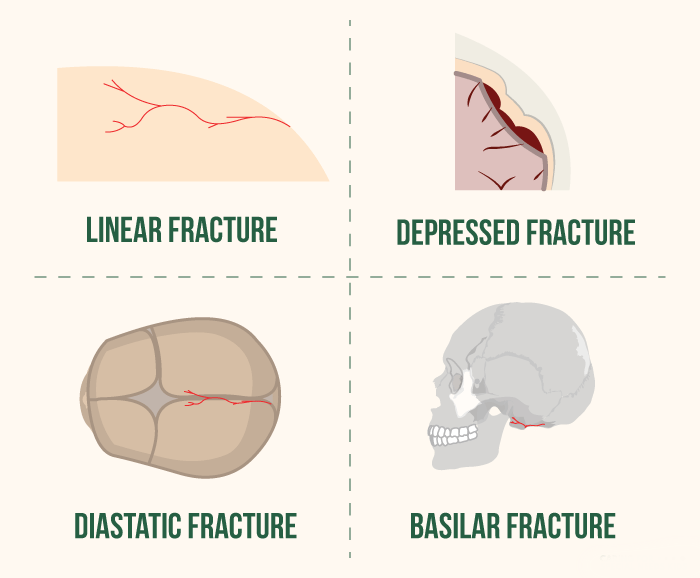 LINEAR FRACTURE

DEPRESSED FRACTURE

DIASTATIC FRACTURE

BASILAR FRACTURE